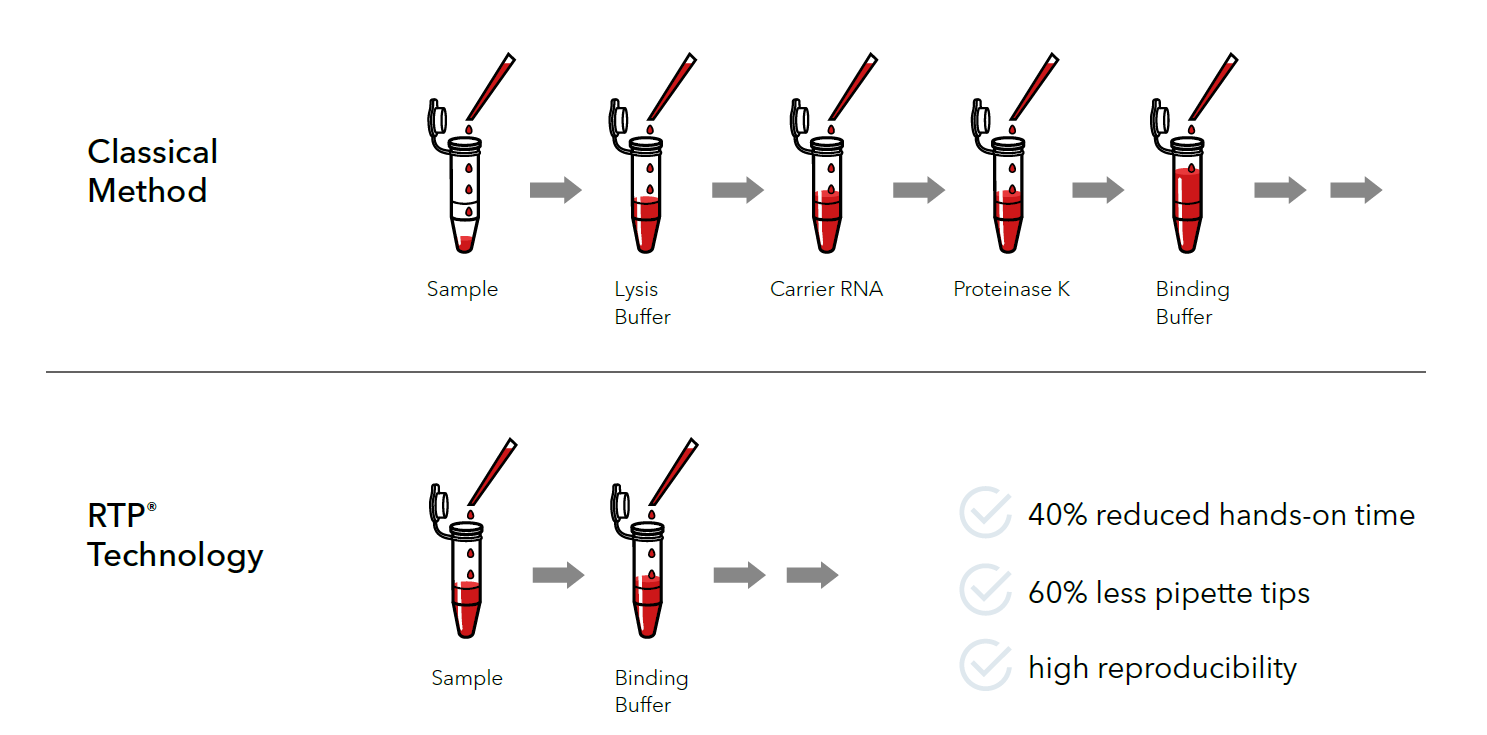 Classical Method

Sample

Lysis Buffer

Carrier RNA

Proteinase K

Binding Buffer

RTP® Technology

Sample

Binding Buffer

40% reduced hands-on time

60% less pipette tips

high reproducibility